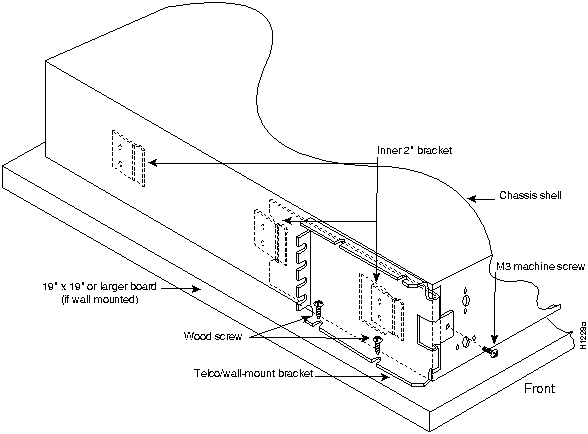 Inner 2" bracket

Chassis shell

M3 machine screw

19" x 19" or larger board (if wall mounted)

Wood screw

Telco/wall-mount bracket

Front

H1228a