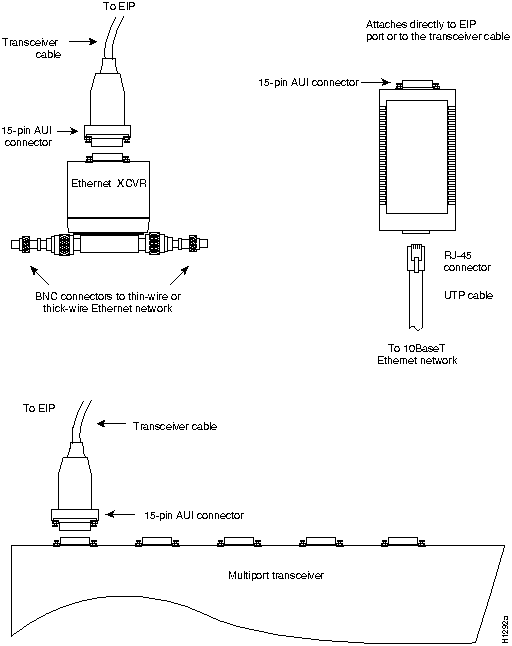 To EIP

Transceiver cable

15-pin AUI connector

Ethernet XCVR

BNC connectors to thin-wire or thick-wire Ethernet network

Attaches directly to EIP port or to the transceiver cable

15-pin AUI connector

RJ-45 connector

UTP cable

To 10BaseT Ethernet network

To EIP

Transceiver cable

15-pin AUI connector

Multiport transceiver

H1292a