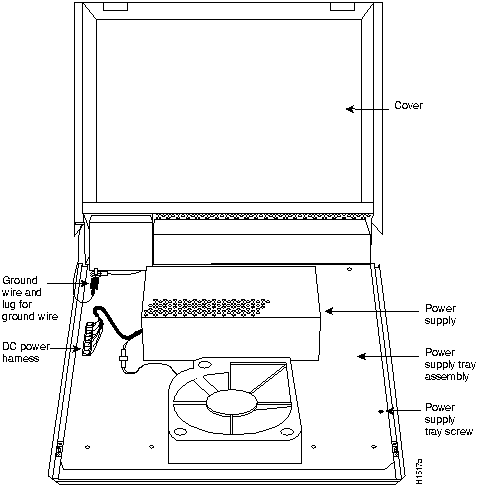 Cover

Ground wire and lug for ground wire

Power supply

DC power harness

Power supply tray assembly

Power supply tray screw

H1517a