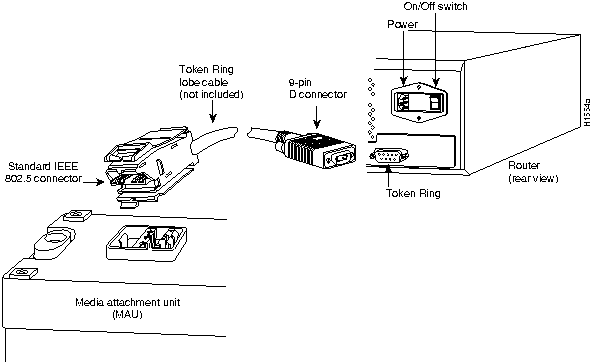 On/Off switch

Power

Token Ring lobe cable (not included)

9-pin D connector

H1534a

Standard IEEE 802.5 connector

Router (rear view)

Token Ring

Media attachment unit (MAU)