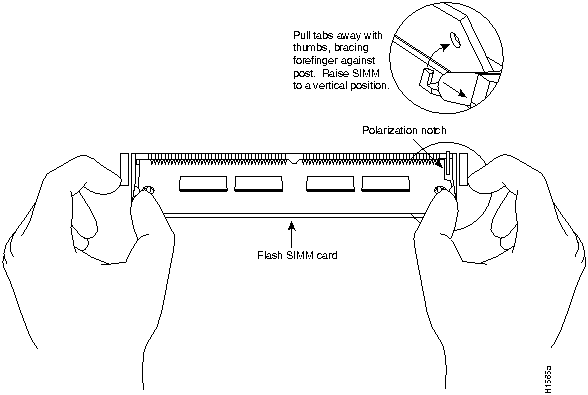 Pull tabs away with thumbs, bracing forefinger against post. Raise SIMM to a vertical position.

Polarization notch

Flash SIMM card

H1565a