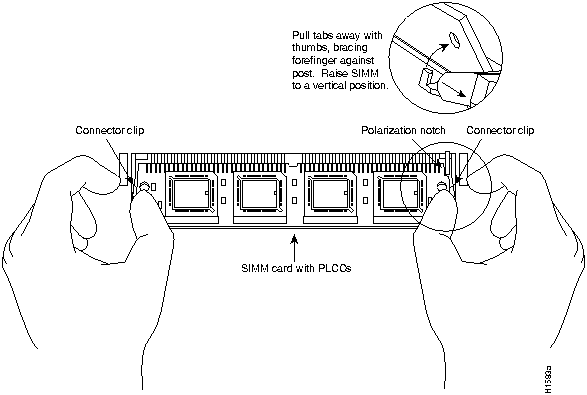 Pull tabs away with thumbs, bracing forefinger against post. Raise SIMM to a vertical position.

Connector clip

Polarization notch

Connector clip

SIMM card with PLCCs

H1593a