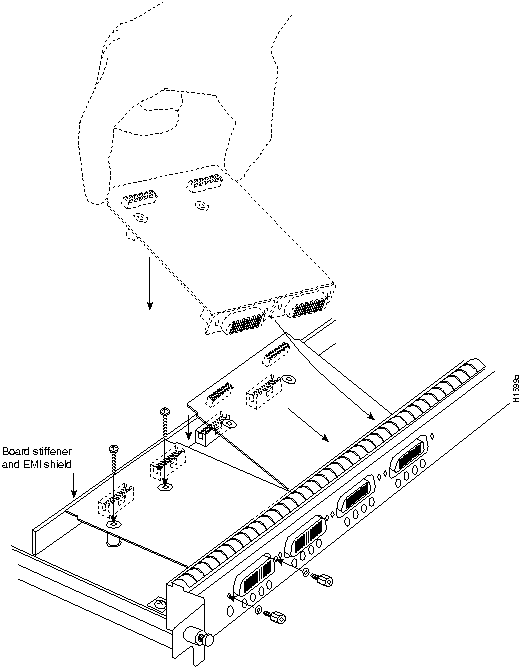 Board stiffener and EMI shield

H1399a