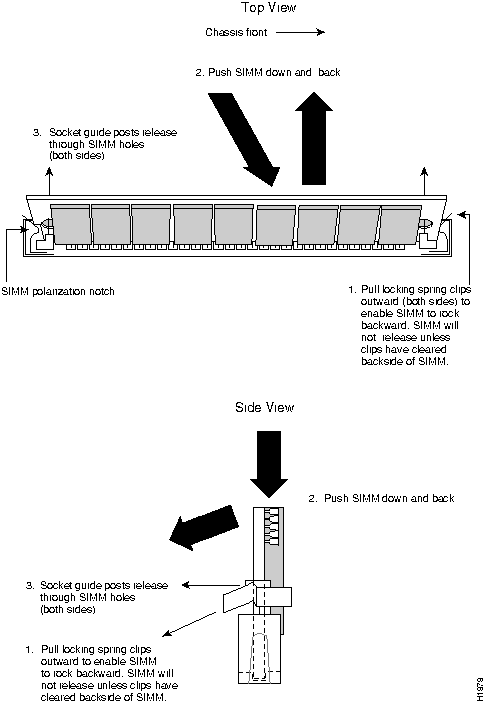 Top View

Chassis front

2. Push SIMM down and back

3. Socket guide posts release through SIMM holes (both sides)

SIMM polarization notch

1. Pull locking spring clips outward (both sides) to enable SIMM to rock backward. SIMM will not release unless clips have cleared backside of SIMM.

Side View

2. Push SIMM down and back

3. Socket guide posts release through SIMM holes (both sides)

1. Pull locking spring clips outward to enable SIMM to rock backward. SIMM will not release unless clips have cleared backside of SIMM.

H1979