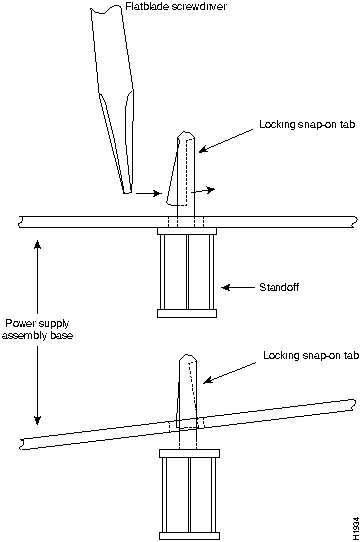 Flatblade screwdriver

Locking snap-on tab

Standoff

Power supply assembly base

Locking snap-on tab

H1934