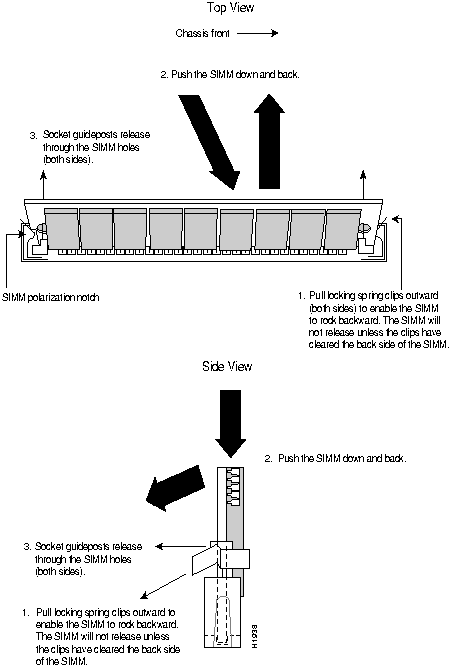 Top View

Chassis front

2. Push the SIMM down and back.

3. Socket guideposts release through the SIMM holes (both sides).

SIMM polarization notch

1. Pull locking spring clips outward (both sides) to enable the SIMM to rock backward. The SIMM will not release unless the clips have cleared the back side of the SIMM.

Side View

2. Push the SIMM down and back.

3. Socket guideposts release through the SIMM holes (both sides).

1. Pull locking spring clips outward to enable the SIMM to rock backward. The SIMM will not release unless the clips have cleared the back side of the SIMM.

H1938