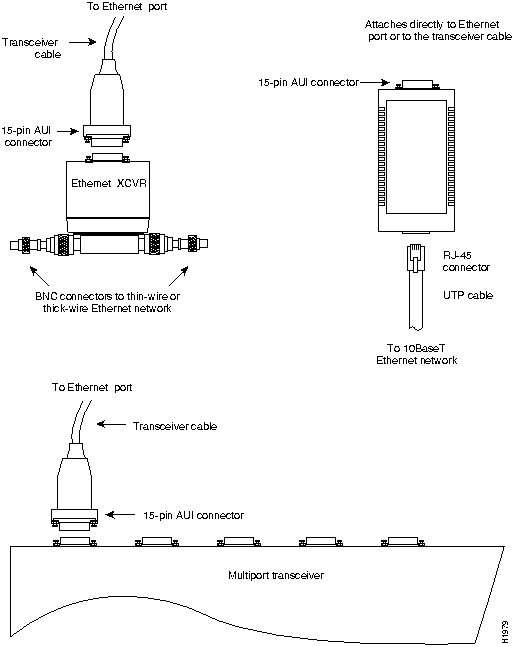 To Ethernet port

Transceiver cable

15-pin AUI connector

Ethernet XCVR

BNC connectors to thin-wire or thick-wire Ethernet network

Attaches directly to Ethernet port or to the transceiver cable

15-pin AUI connector

RJ-45 connector

UTP cable

To 10BaseT Ethernet network

To Ethernet port

Transceiver cable

15-pin AUI connector

Multiport transceiver

H1979