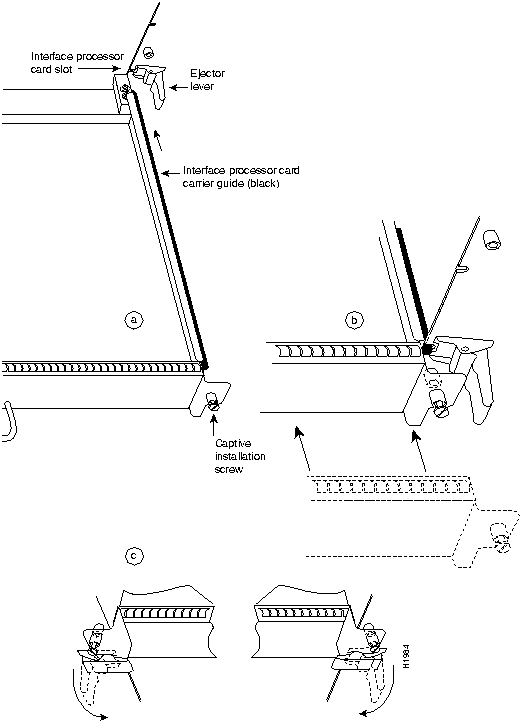 Interface processor card slot

Ejector lever

Interface processor card carrier guide (black)

a

b

Captive installation screw

c

H1984