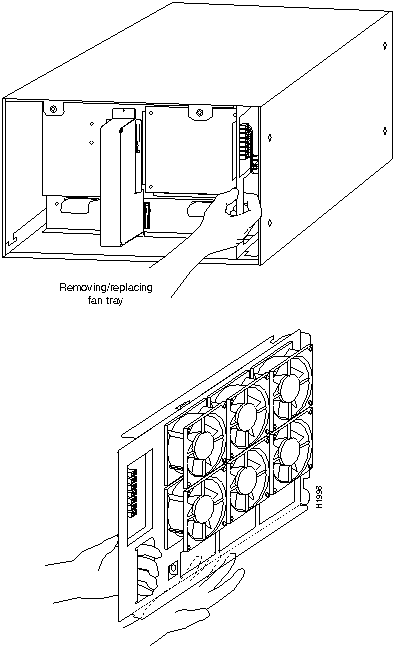 Removing/replacing fan tray

H1998