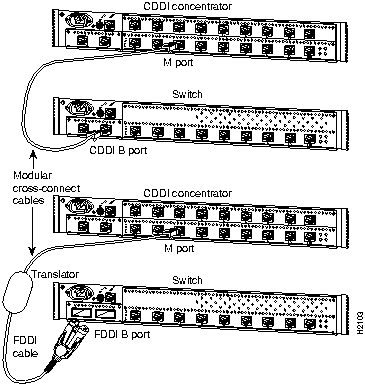 CDDI concentrator

M port

Switch

CDDI B port

Modular cross-connect cables

CDDI concentrator

M port

Translator

Switch

FDDI B port

FDDI cable

H2103