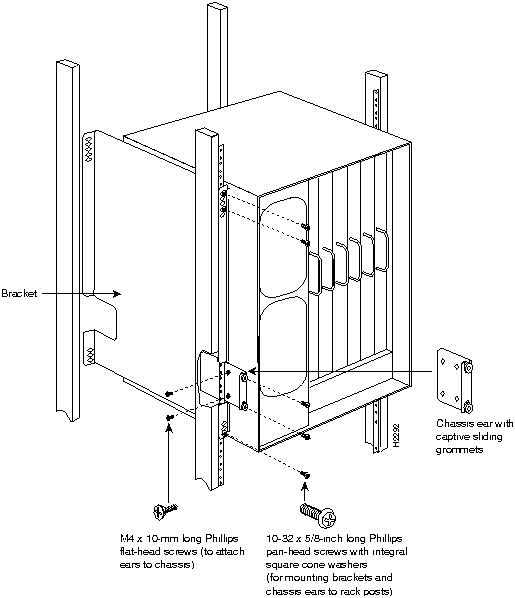 Bracket

Chassis ear with captive sliding grommets

H2292

M4 x 10-mm long Phillips flat-head screws (to attach ears to chassis)

10-32 x 5/8-inch long Phillips pan-head screws with integral square cone washers (for mounting brackets and chassis ears to rack posts)