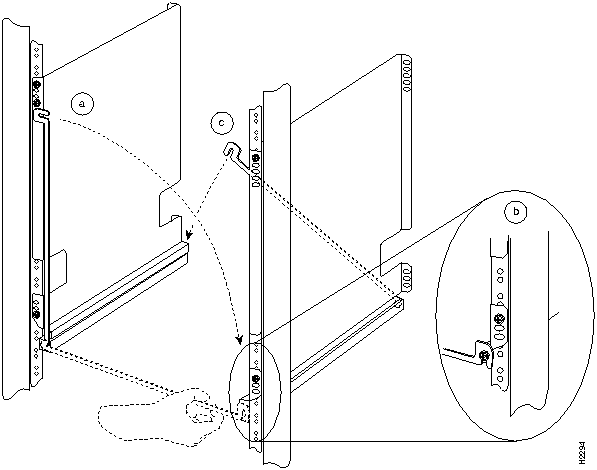 a

c

b

H2294