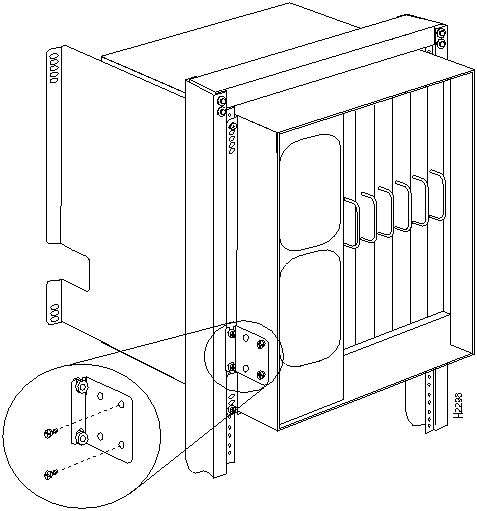 H2238