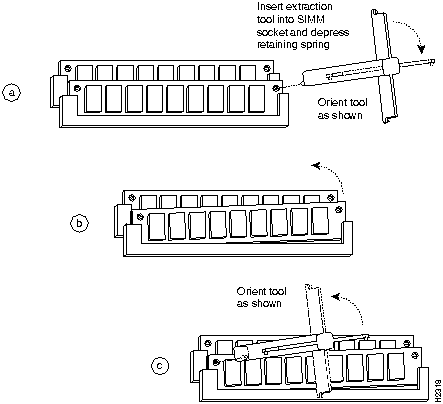 Insert extraction tool into SIMM socket and depress retaining spring

a

Orient tool as shown

b

Orient tool as shown

c

H2319