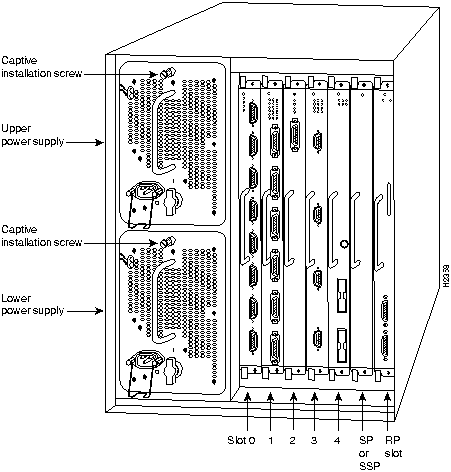 Captive installation screw

Upper power supply

Captive installation screw

Lower power supply

H2339

Slot 0 1 2 3 4 SP or SSP RP slot