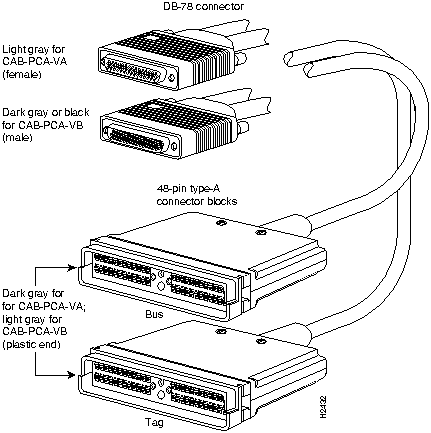 DB-78 connector

Light gray for CAB-PCA-VA (female)

Dark gray or black for CAB-PCA-VB (male)

48-pin type-A connector blocks

Dark gray for for CAB-PCA-VA; light gray for CAB-PCA-VB (plastic end)

Bus

Tag

H2432