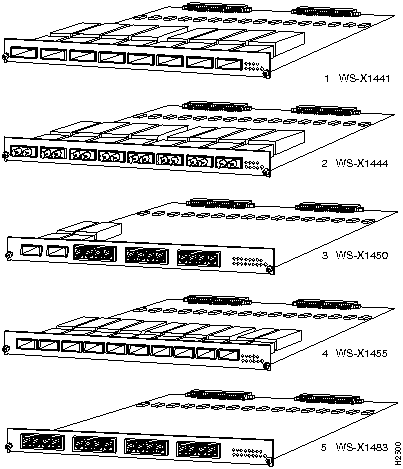 1 WS-X1441

2 WS-X1444

3 WS-X1450

4 WS-X1455

5 WS-X1483

H2300