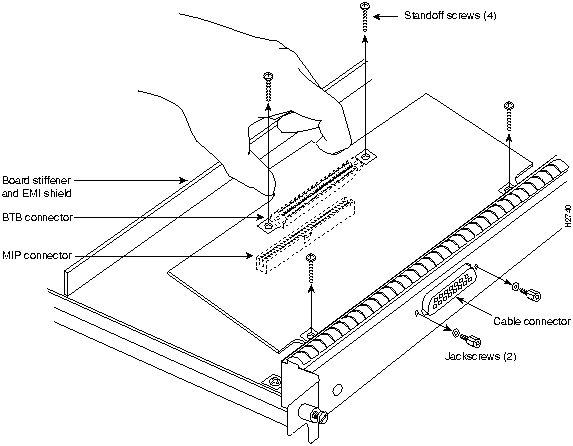 Standoff screws (4)

Board stiffener and EMI shield

BTB connector

MIP connector

H2740

Cable connector

Jackscrews (2)