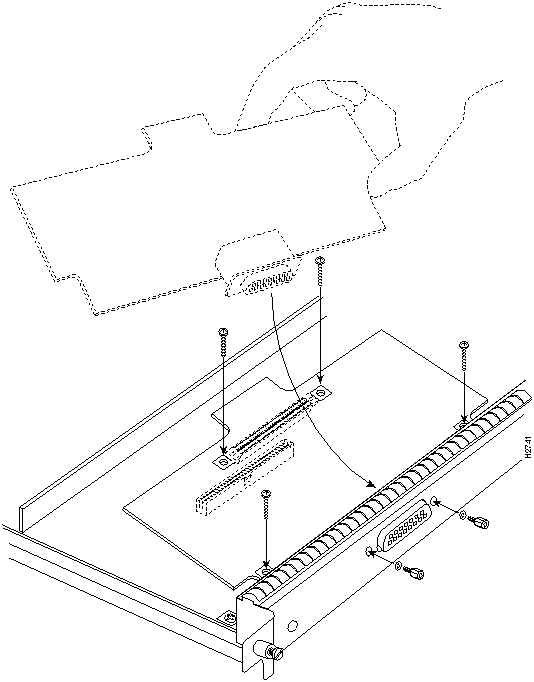 H2741