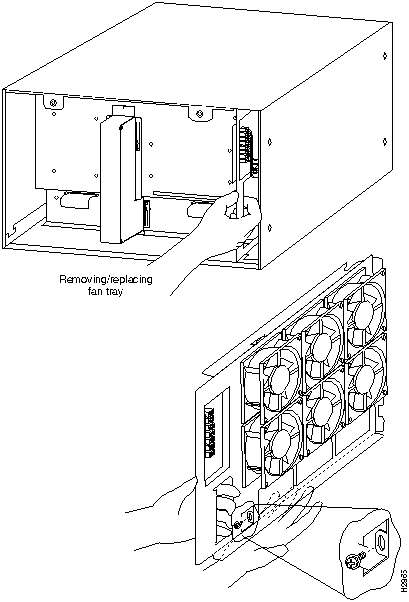 Removing/replacing fan tray

H2865