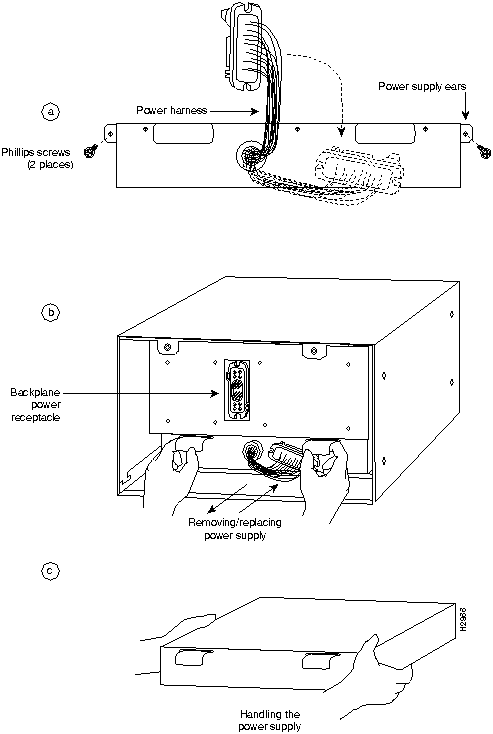 a

Power harness

Power supply ears

Phillips screws (2 places)

b

Backplane power receptacle

Removing/replacing power supply

c

H2966

Handling the power supply