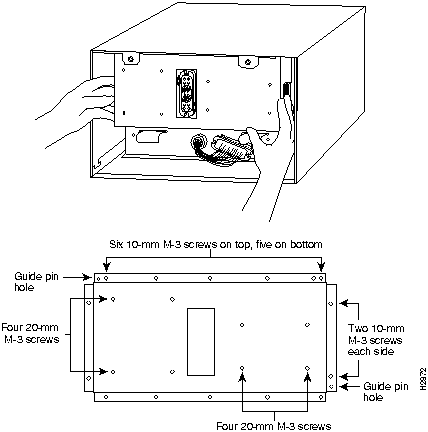 Six 10-mm M-3 screws on top, five on bottom

Guide pin hole

Four 20-mm M-3 screws

Two 10-mm M-3 screws each side

Guide pin hole

Four 20-mm M-3 screws

H2872