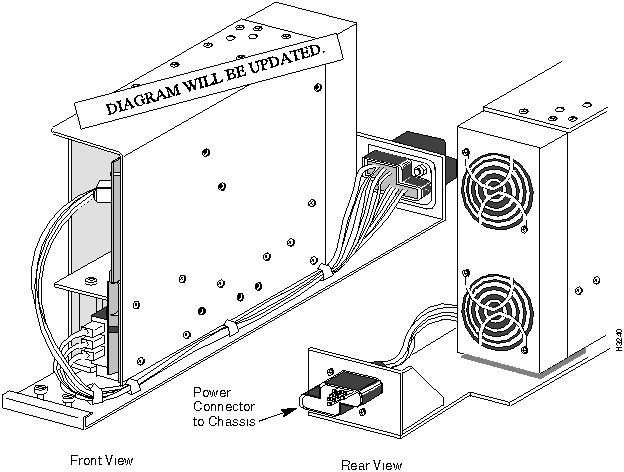 DIAGRAM WILL BE UPDATED.

Power Connector to Chassis

H3240

Front View

Rear View