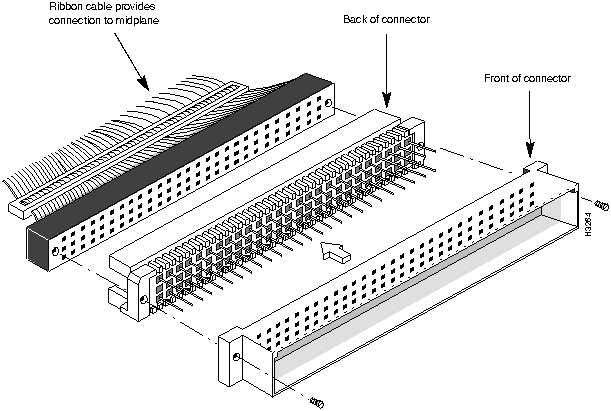 Ribbon cable provides connection to midplane

Back of connector

Front of connector

H3264