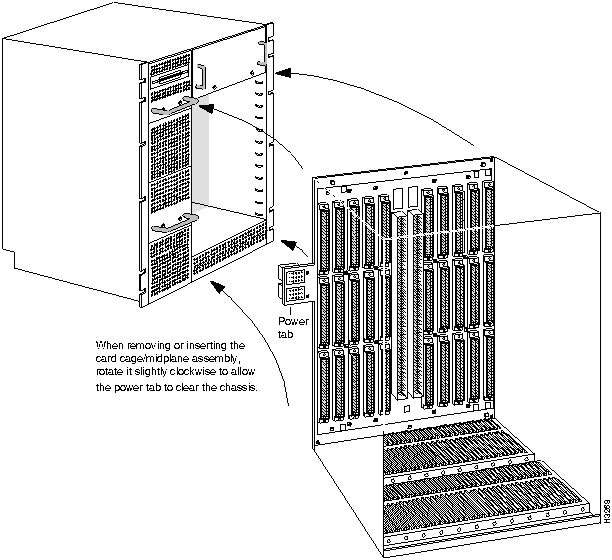 Power tab

When removing or inserting the card cage/midplane assembly, rotate it slightly clockwise to allow the power tab to clear the chassis.

H3269