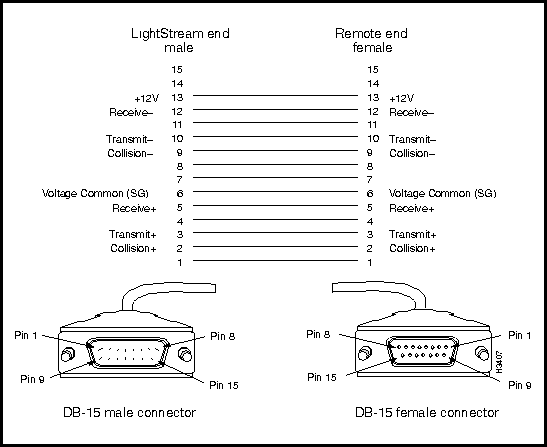 LightStream end
male

Remote end
female

| | | | |
|---|---|---|---|
| | 15 | 15 | |
| | 14 | 14 | |
| +12V | 13 | 13 | +12V |
| Receive– | 12 | 12 | Receive– |
| | 11 | 11 | |
| Transmit– | 10 | 10 | Transmit– |
| Collision– | 9 | 9 | Collision– |
| | 8 | 8 | |
| | 7 | 7 | |
| Voltage Common (SG) | 6 | 6 | Voltage Common (SG) |
| Receive+ | 5 | 5 | Receive+ |
| | 4 | 4 | |
| Transmit+ | 3 | 3 | Transmit+ |
| Collision+ | 2 | 2 | Collision+ |
| | 1 | 1 | |

Pin 1
Pin 8
Pin 9
Pin 15

DB-15 male connector

Pin 8
Pin 1
Pin 15
Pin 9
H3407

DB-15 female connector