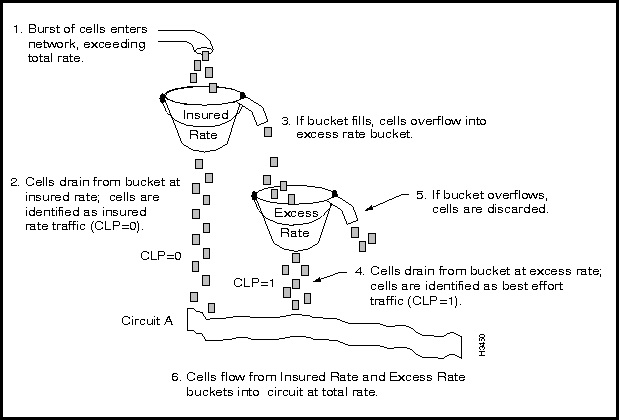 1. Burst of cells enters network, exceeding total rate.

Insured Rate

3. If bucket fills, cells overflow into excess rate bucket.

2. Cells drain from bucket at insured rate; cells are identified as insured rate traffic (CLP=0).

Excess Rate

5. If bucket overflows, cells are discarded.

CLP=0

CLP=1

4. Cells drain from bucket at excess rate; cells are identified as best effort traffic (CLP=1).

Circuit A

H3430

6. Cells flow from Insured Rate and Excess Rate buckets into circuit at total rate.