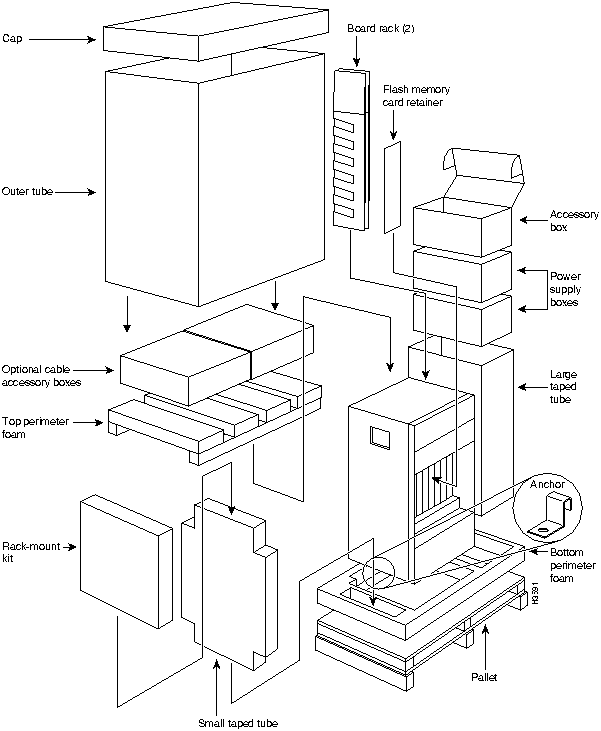 Cap

Board rack (2)

Flash memory card retainer

Outer tube

Accessory box

Power supply boxes

Optional cable accessory boxes

Large taped tube

Top perimeter foam

Anchor

Rack-mount kit

Bottom perimeter foam

H3391

Pallet

Small taped tube