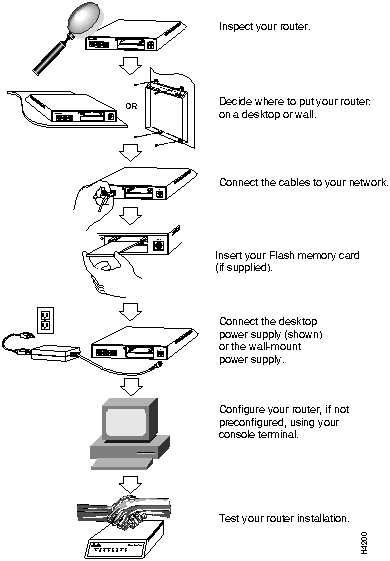 Inspect your router.

OR

Decide where to put your router: on a desktop or wall.

Connect the cables to your network.

Insert your Flash memory card (if supplied).

Connect the desktop power supply (shown) or the wall-mount power supply.

Configure your router, if not preconfigured, using your console terminal.

Test your router installation.

H4200