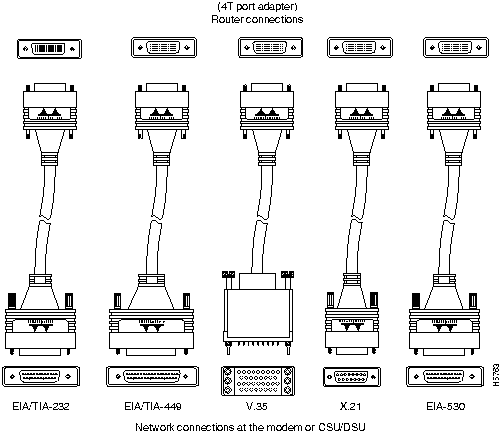 (4T port adapter)
Router connections

EIA/TIA-232
EIA/TIA-449
V.35
X.21
EIA-530

H5763

Network connections at the modem or CSU/DSU