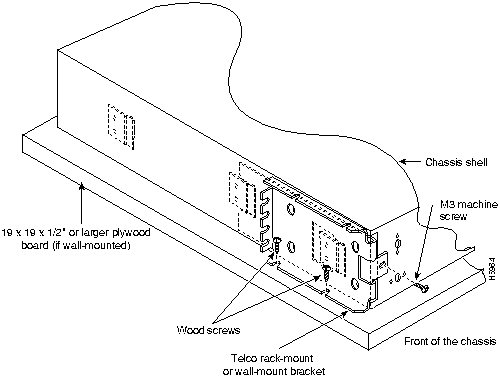 Chassis shell

M3 machine screw

19 x 19 x 1/2" or larger plywood board (if wall-mounted)

H3964

Wood screws

Front of the chassis

Telco rack-mount or wall-mount bracket