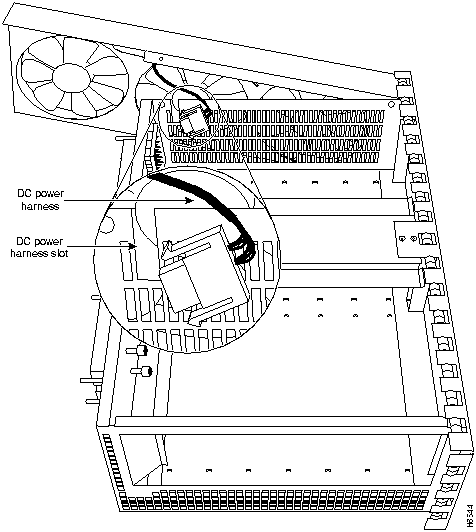 DC power harness

DC power harness slot

H6344