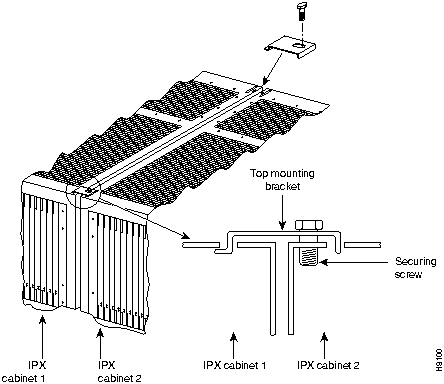 Top mounting bracket

Securing screw

IPX cabinet 1

IPX cabinet 2

IPX cabinet 1

IPX cabinet 2

H9100