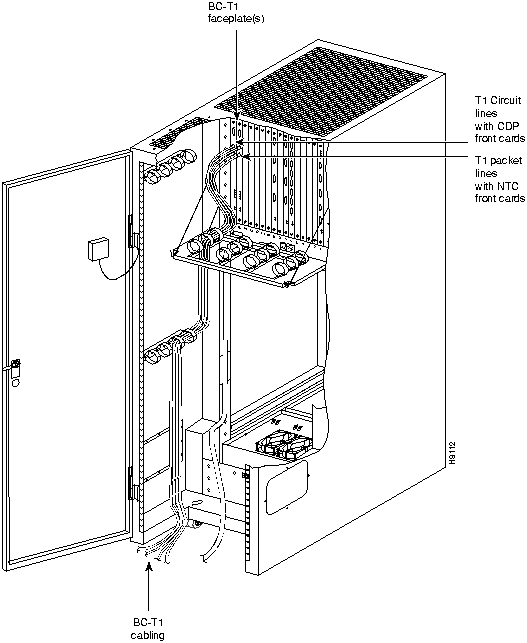 BC-T1 faceplate(s)

T1 Circuit lines with CDP front cards

T1 packet lines with NTC front cards

H9112

BC-T1 cabling