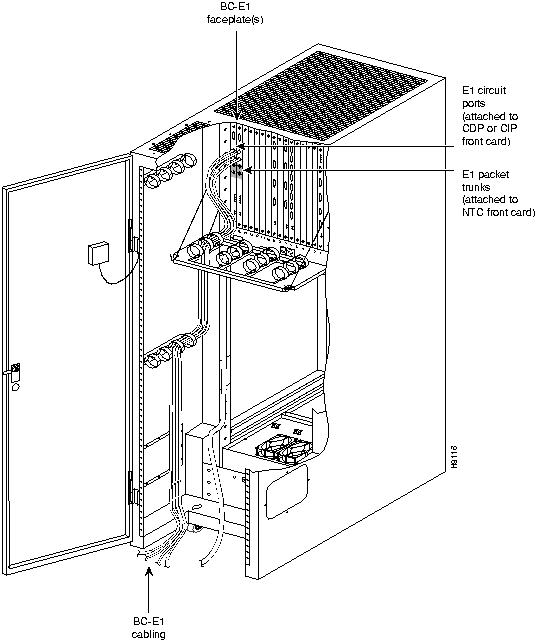 BC-E1
faceplate(s)

E1 circuit
ports
(attached to
CDP or CIP
front card)

E1 packet
trunks
(attached to
NTC front card)

H9116

BC-E1
cabling