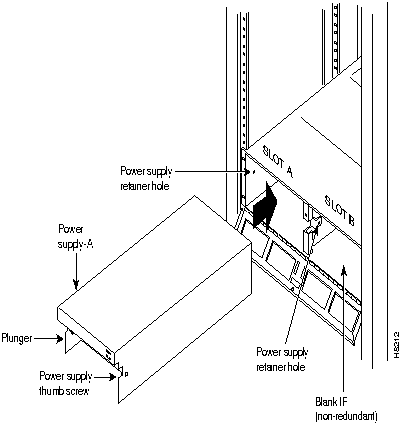 SLOT A

SLOT B

Power supply retainer hole

Power supply-A

Plunger

Power supply thumb screw

Power supply retainer hole

Blank IF (non-redundant)

H5212