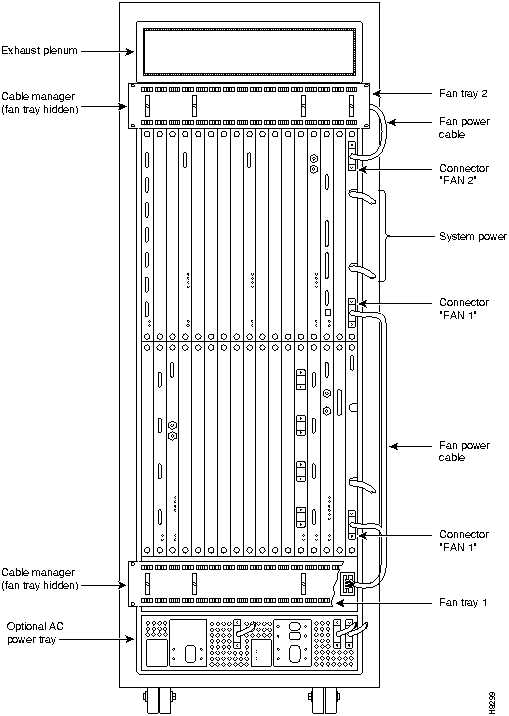 Exhaust plenum

Cable manager
(fan tray hidden)

Fan tray 2

Fan power
cable

Connector
"FAN 2"

System power

Connector
"FAN 1"

Fan power
cable

Connector
"FAN 1"

Cable manager
(fan tray hidden)

Fan tray 1

Optional AC
power tray

H8299