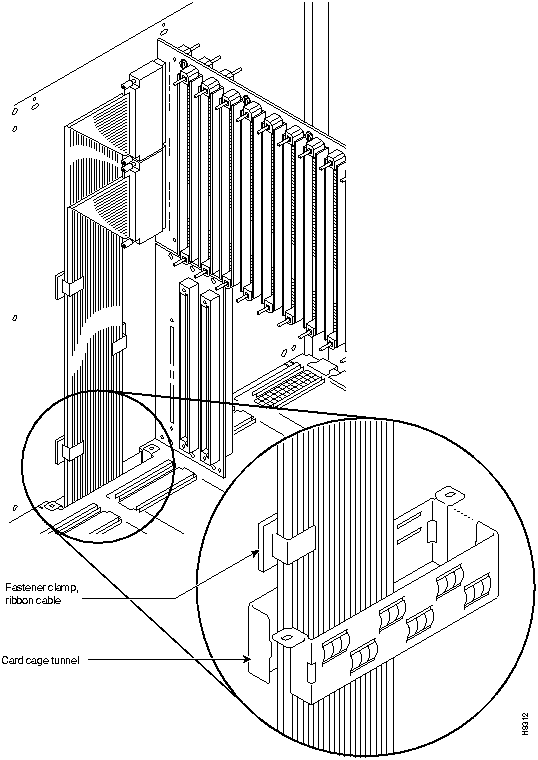 Fastener clamp, ribbon cable

Card cage tunnel

H9312