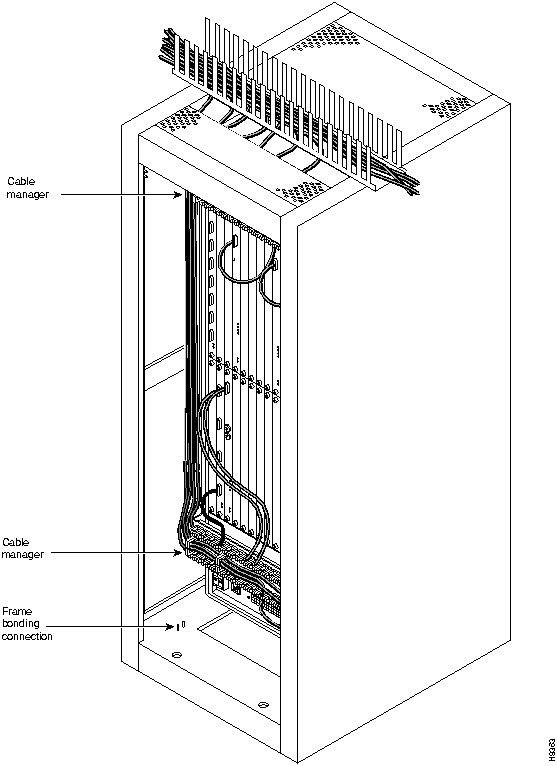 Cable manager

Cable manager

Frame bonding connection

H9363